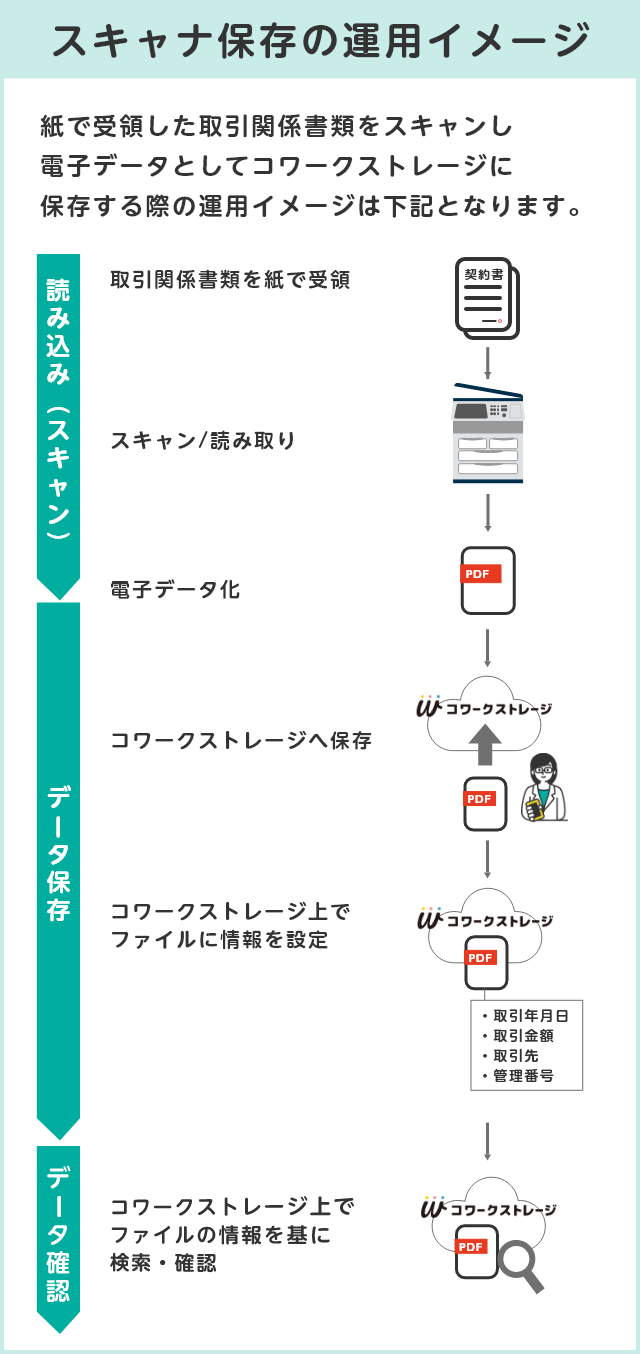 スキャナ保存の運用イメージ

紙で受領した取引関係書類をスキャンし電子データとしてコワークストレージに保存する際の運用イメージは下記となります。

読み込み（スキャン）

取引関係書類を紙で受領

契約書

スキャン/読み取り

電子データ化

PDF

データ保存

コワークストレージへ保存

コワークストレージ

PDF

コワークストレージ上でファイルに情報を設定

コワークストレージ

PDF

・取引年月日
・取引金額
・取引先
・管理番号

データ確認

コワークストレージ上でファイルの情報を基に検索・確認

コワークストレージ

PDF