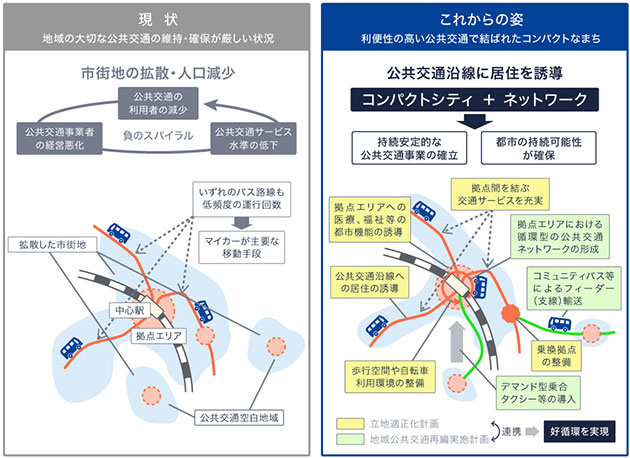 現　状
地域の大切な公共交通の維持・確保が厳しい状況

市街地の拡散・人口減少

公共交通の利用者の減少

公共交通事業者の経営悪化

負のスパイラル

公共交通サービス水準の低下

いずれのバス路線も低頻度の運行回数

マイカーが主要な移動手段

拡散した市街地

中心駅

拠点エリア

公共交通空白地域

これからの姿
利便性の高い公共交通で結ばれたコンパクトなまち

公共交通沿線に居住を誘導

コンパクトシティ ＋ ネットワーク

持続安定的な公共交通事業の確立

都市の持続可能性が確保

拠点間を結ぶ交通サービスを充実

拠点エリアへの医療、福祉等の都市機能の誘導

拠点エリアにおける循環型の公共交通ネットワークの形成

公共交通沿線への居住の誘導

コミュニティバス等によるフィーダー（支線）輸送

乗換拠点の整備

歩行空間や自転車利用環境の整備

デマンド型乗合タクシー等の導入

立地適正化計画

地域公共交通再編実施計画

連携

好循環を実現